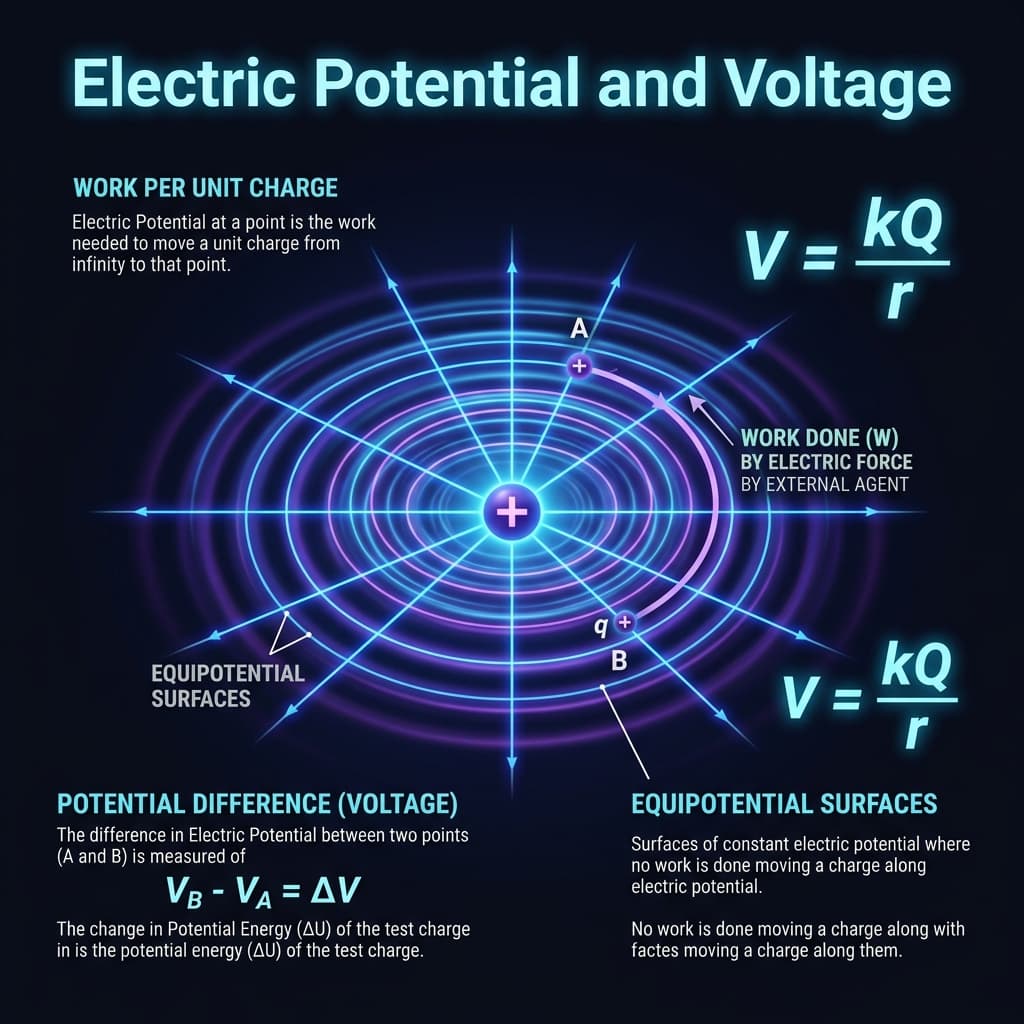 Electric Potential and Voltage

WORK PER UNIT CHARGE

Electric Potential at a point is the work needed to move a unit charge from infinity to that point.

$V = \frac{kQ}{r}$

A

+

WORK DONE (W)
BY ELECTRIC FORCE
BY EXTERNAL AGENT

+

q +

B

EQUIPOTENTIAL SURFACES

$V = \frac{kQ}{r}$

POTENTIAL DIFFERENCE (VOLTAGE)

The difference in Electric Potential between two points (A and B) is measured of

$V_B - V_A = \Delta V$

The change in Potential Energy (ΔU) of the test charge in is the potential energy (ΔU) of the test charge.

EQUIPOTENTIAL SURFACES

Surfaces of constant electric potential where no work is done moving a charge along electric potential.

No work is done moving a charge along with factes moving a charge along them.